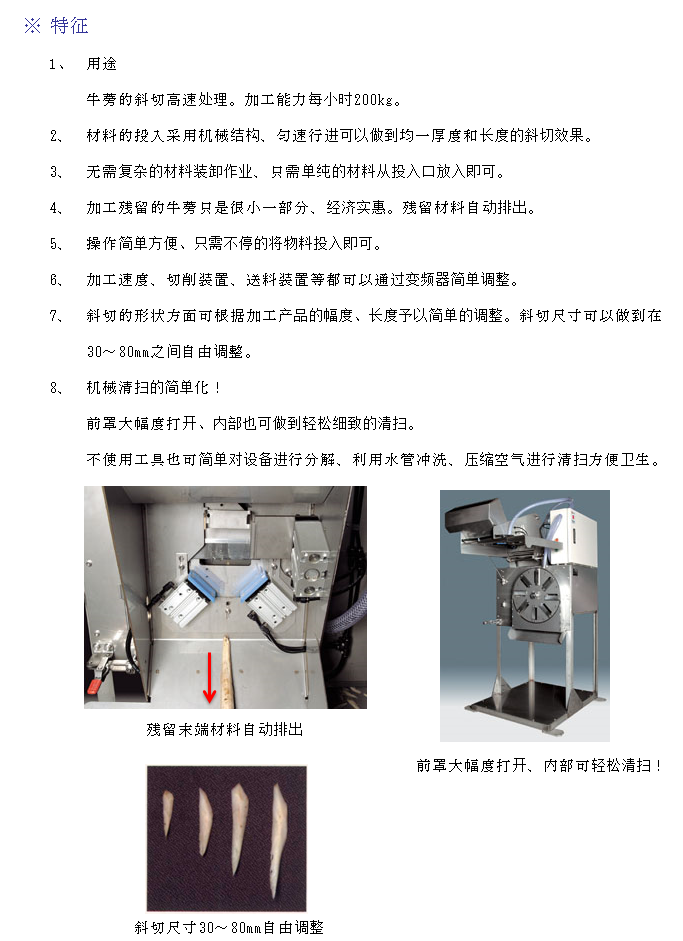 ※ 特征

1、 用途

牛蒡的斜切高速处理。加工能力每小时200kg。

2、 材料的投入采用机械结构、匀速行进可以做到均一厚度和长度的斜切效果。

3、 无需复杂的材料装卸作业、只需单纯的材料从投入口放入即可。

4、 加工残留的牛蒡只是很小一部分、经济实惠。残留材料自动排出。

5、 操作简单方便、只需不停的将物料投入即可。

6、 加工速度、切削装置、送料装置等都可以通过变频器简单调整。

7、 斜切的形状方面可根据加工产品的幅度、长度予以简单的调整。斜切尺寸可以做到在30～80mm之间自由调整。

8、 机械清扫的简单化！

前罩大幅度打开、内部也可做到轻松细致的清扫。

不使用工具也可简单对设备进行分解、利用水管冲洗、压缩空气进行清扫方便卫生。

残留末端材料自动排出

前罩大幅度打开、内部可轻松清扫！

斜切尺寸30～80mm自由调整